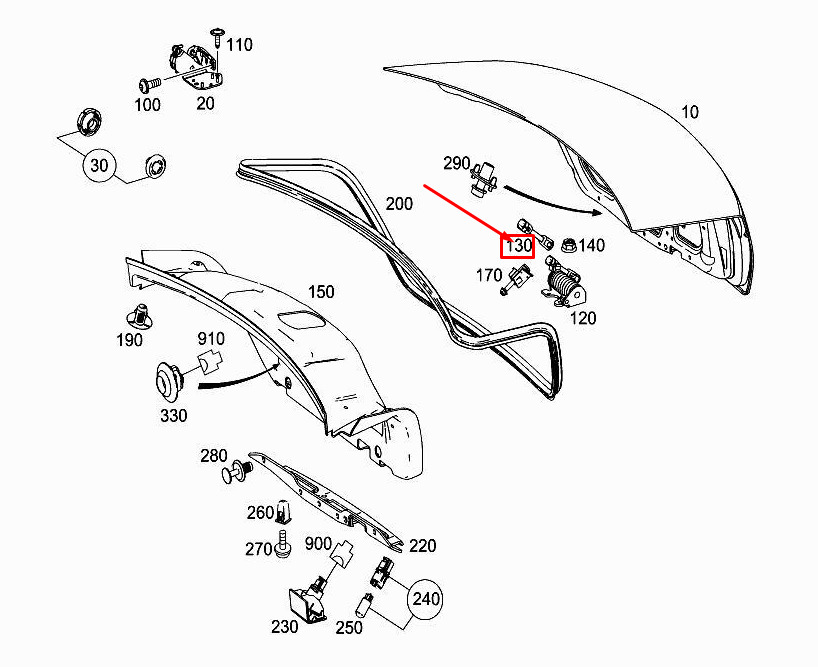 110
100
20
30
10
290
200
130
140
170
120
150
190
910
330
280
260
270
900
220
240
230
250