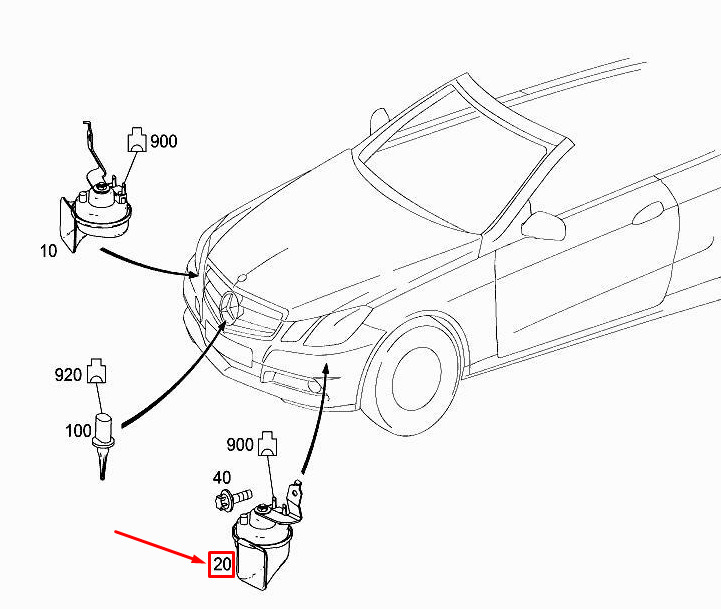 900
10
920
100
900
40
20