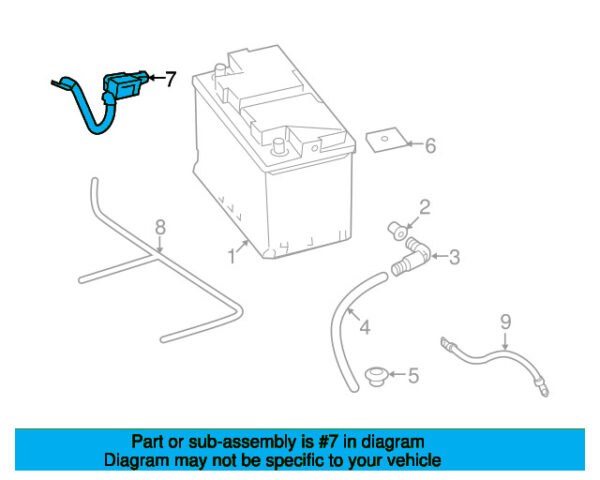 7
6
2
8
1
3
4
9
5
Part or sub-assembly is #7 in diagram
Diagram may not be specific to your vehicle