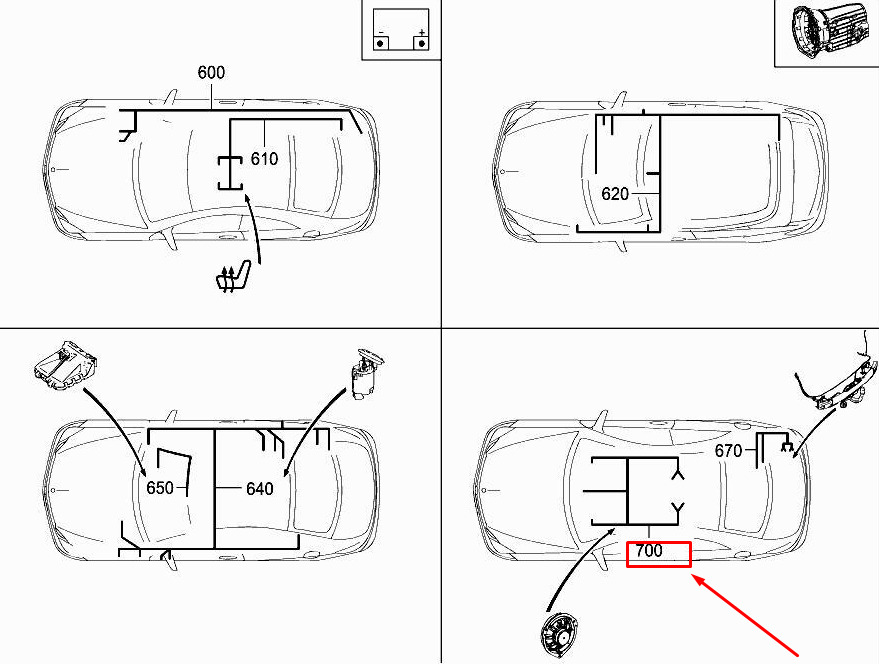 600

610

620

650

640

670

700