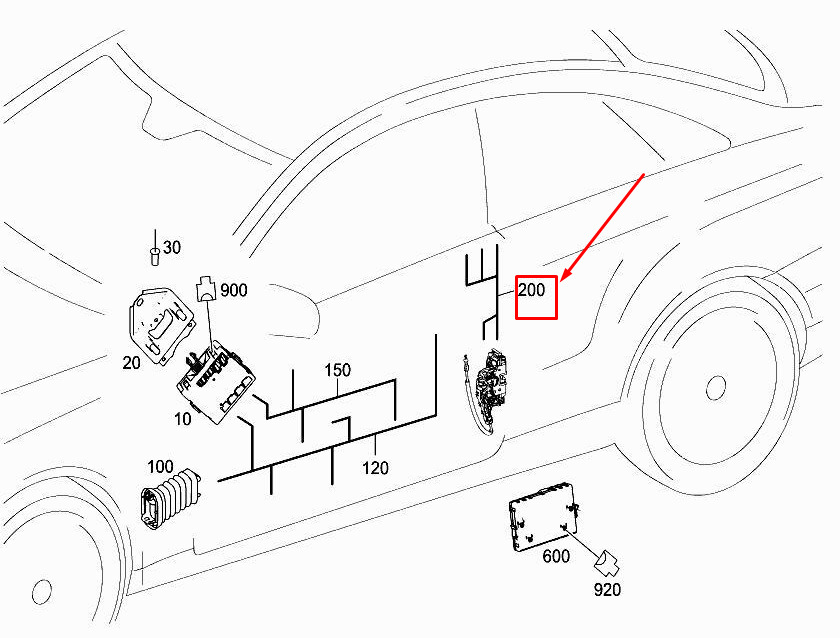 30
900
200
20
150
10
120
100
600
920