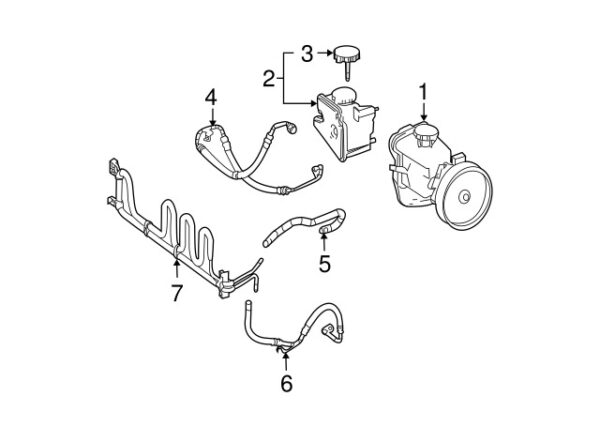 3
2
4
1
5
7
6