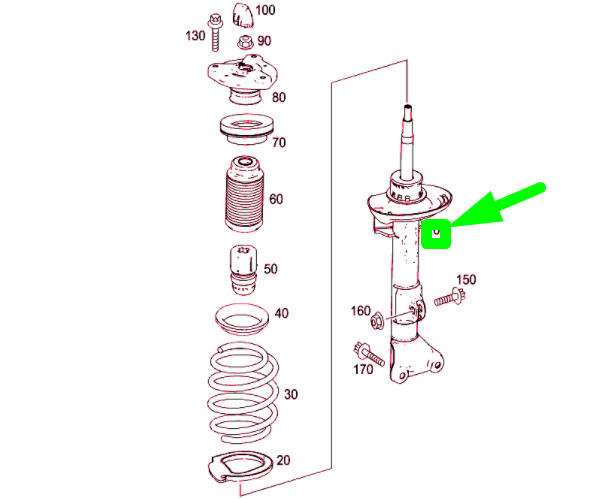 100
130
90
80
70
60
50
40
30
20
150
160
170