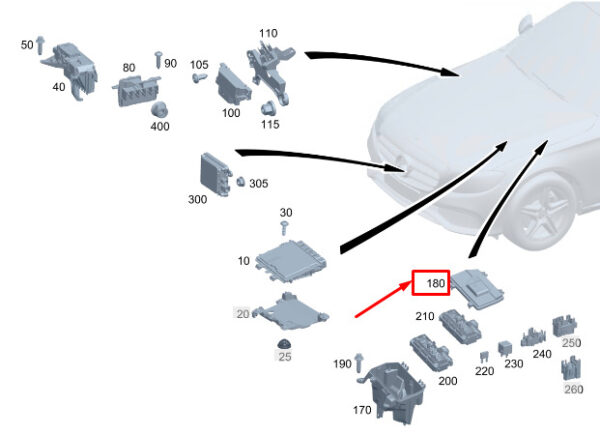 50
40
80
90
400
105
100
110
115
300
305
30
10
20
25
180
210
190
170
200
220
230
240
250
260