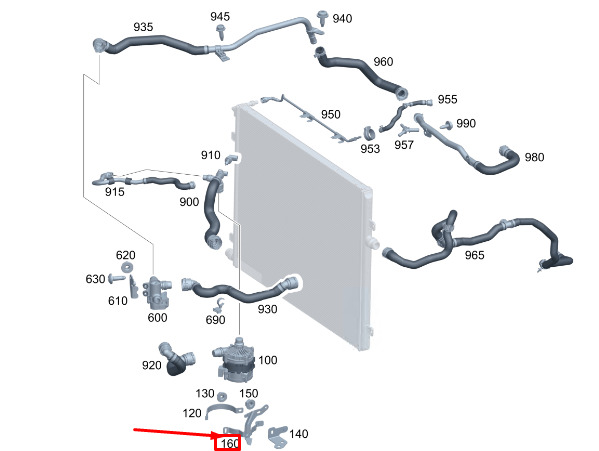 935
945
940
960
955
950
990
953
957
980
910
915
900
965
620
630
610
600
690
930
920
100
130
150
120
140
160