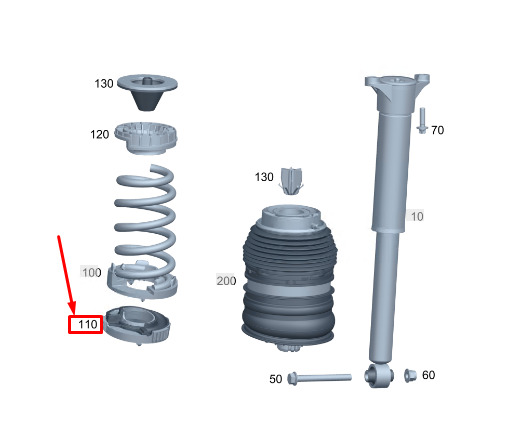 130
120
100
110
130
200
70
10
50
60