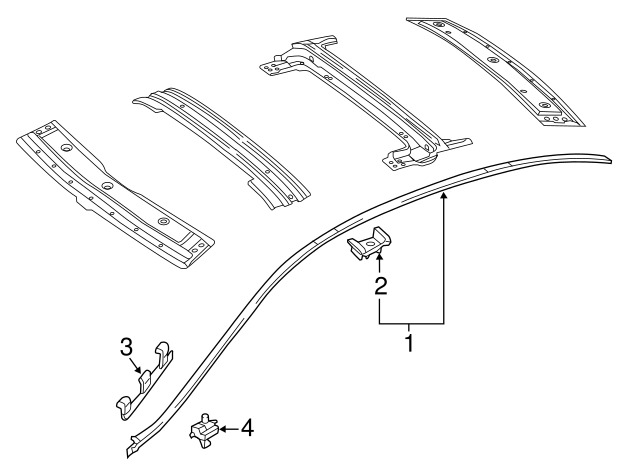 2
1
3
4