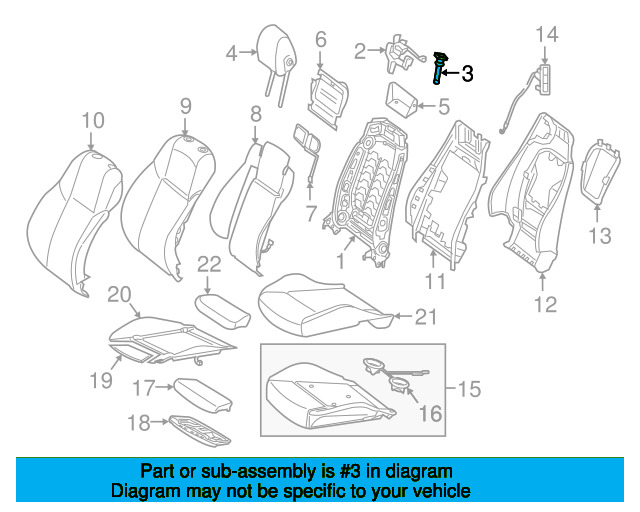 4
6
2
3
14
5
10
9
8
7
1
11
12
13
22
20
21
19
17
18
15
16

Part or sub-assembly is #3 in diagram
Diagram may not be specific to your vehicle