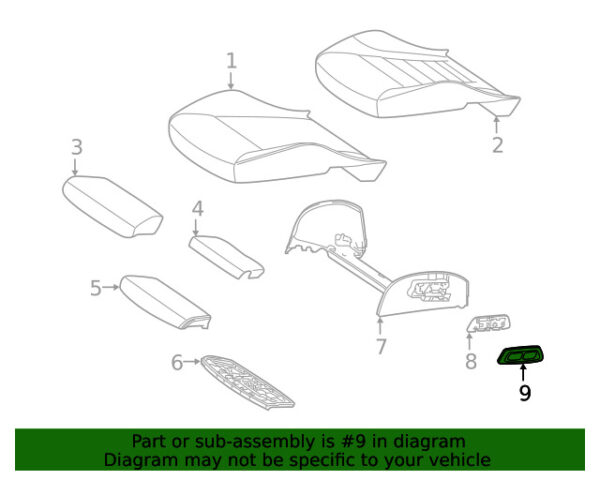 1
2
3
4
5
6
7
8
9

Part or sub-assembly is #9 in diagram
Diagram may not be specific to your vehicle