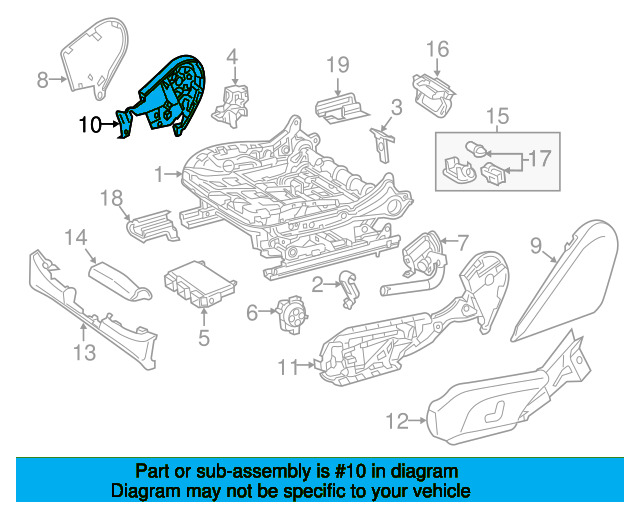 8
10
4
19
16
3
15
17
1
18
14
7
9
2
6
5
13
11
12

Part or sub-assembly is #10 in diagram
Diagram may not be specific to your vehicle