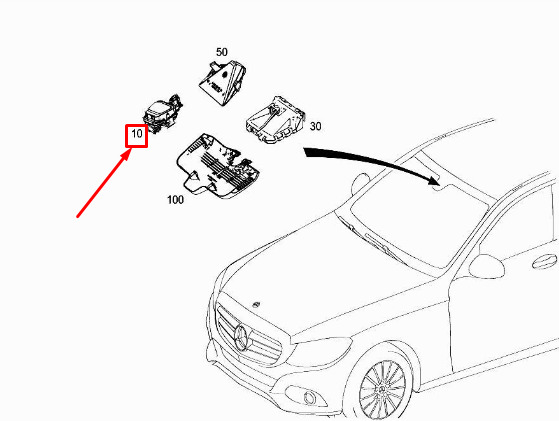 50
10
30
100