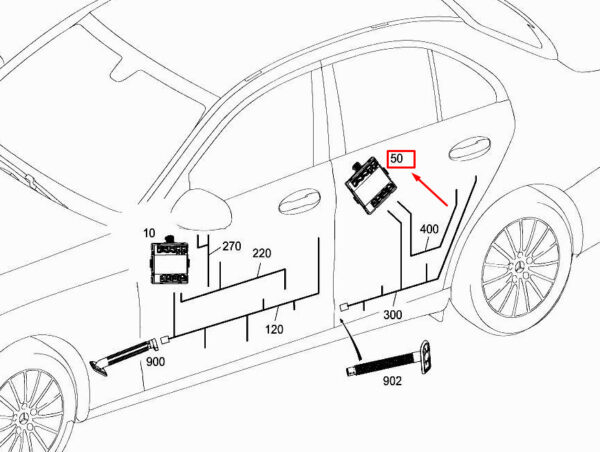 50

10

270

220

400

120

300

900

902