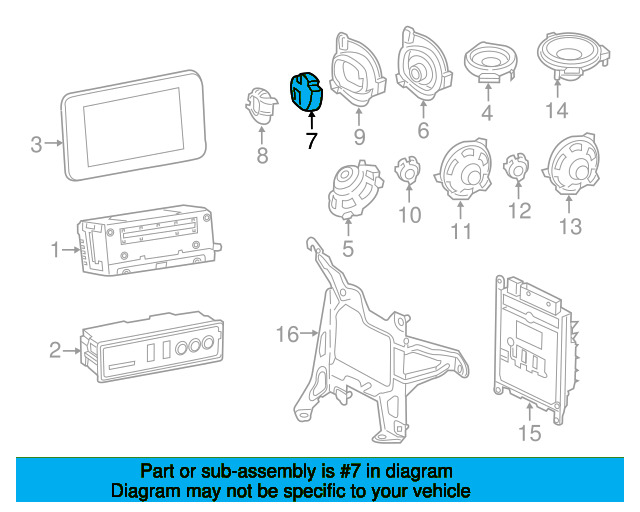 3
8
7
9
6
4
14
1
5
10
11
12
13
2
16
15

Part or sub-assembly is #7 in diagram
Diagram may not be specific to your vehicle