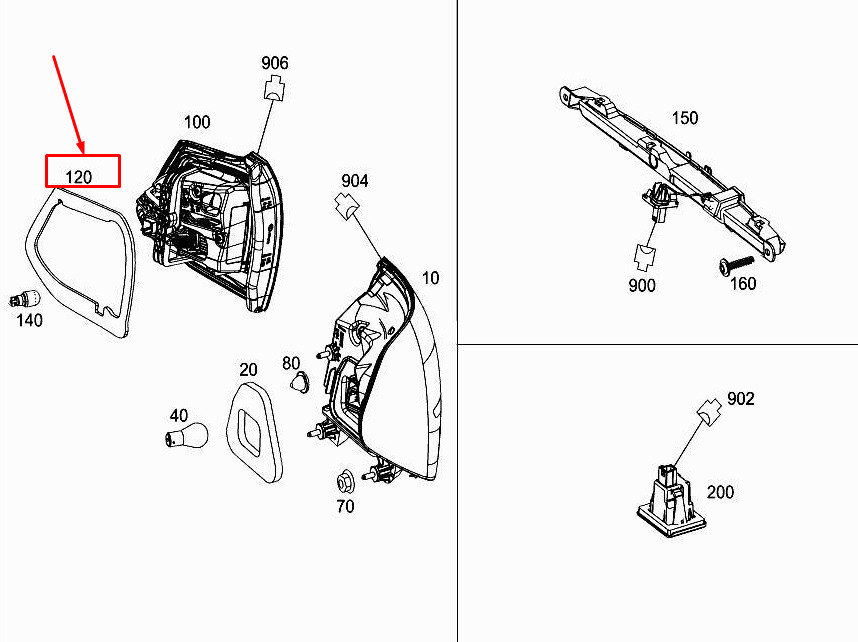 906
100
120
904
10
140
80
20
40
70
150
900
160
902
200