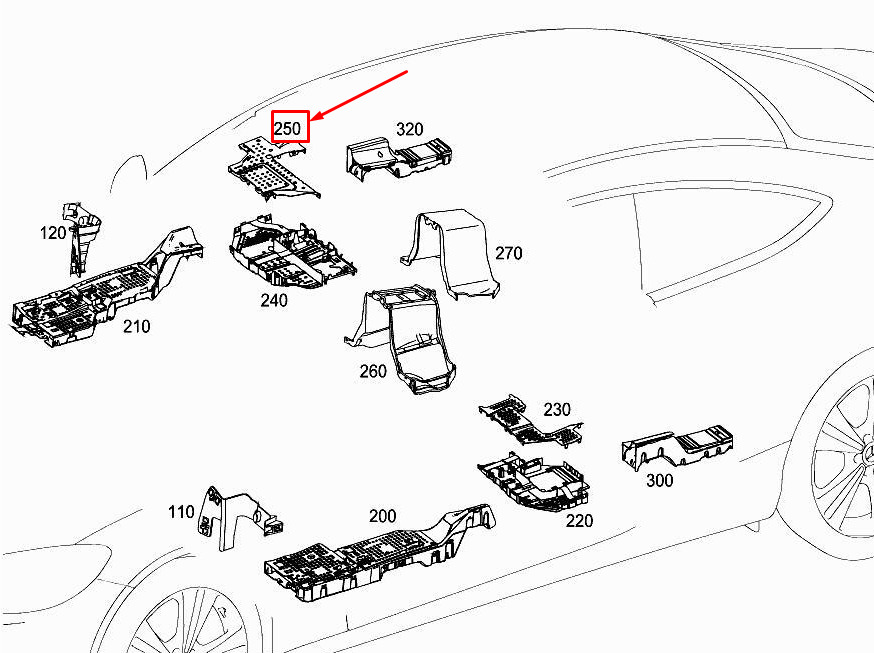 250
320
120
270
240
210
260
230
300
110
200
220