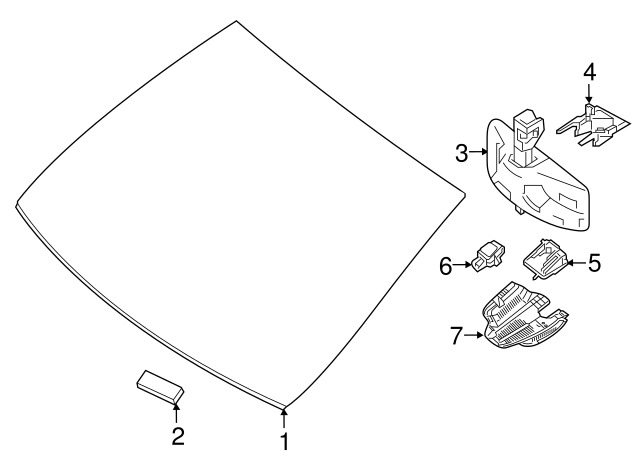 4
3
6
5
7
2
1