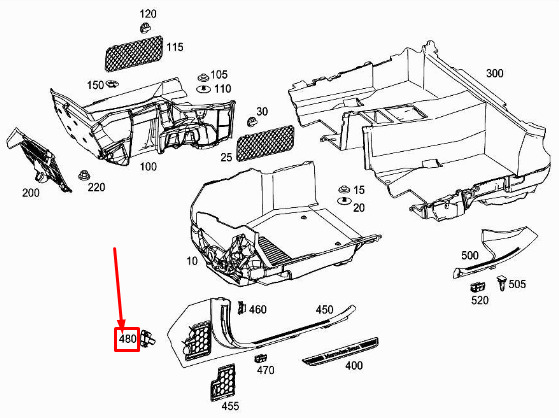 120
115
150
105
110
300
30
25
100
200
220
15
20
10
500
505
520
460
450
480
470
400
455