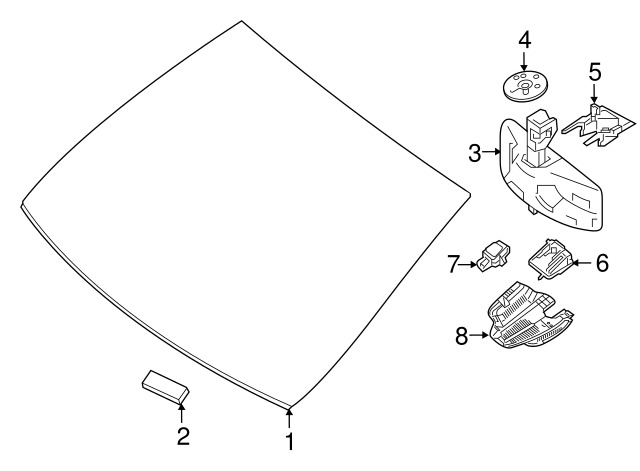 4
5
3
7
6
8
2
1