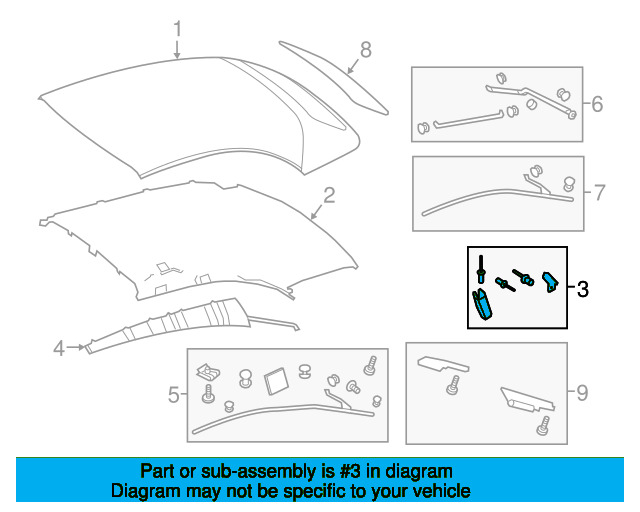 1
8
6
2
7
3
4
5
9

Part or sub-assembly is #3 in diagram
Diagram may not be specific to your vehicle