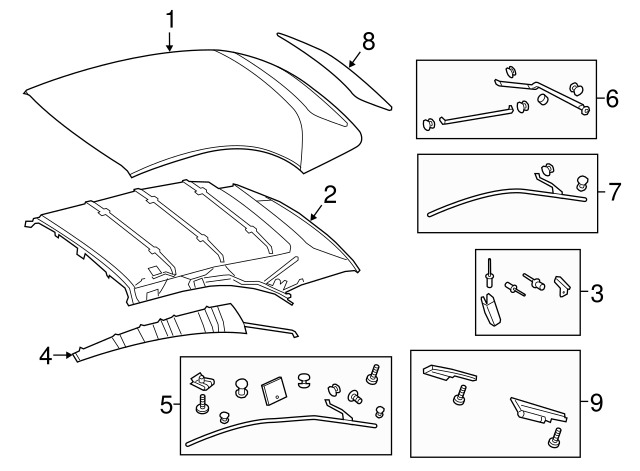 1
8
6
2
7
3
4
5
9