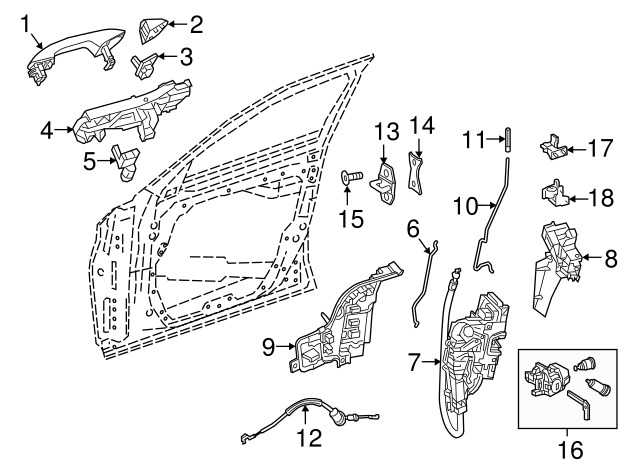 1
2
3
4
5
13
14
11
17
15
10
18
6
8
9
7
12
16