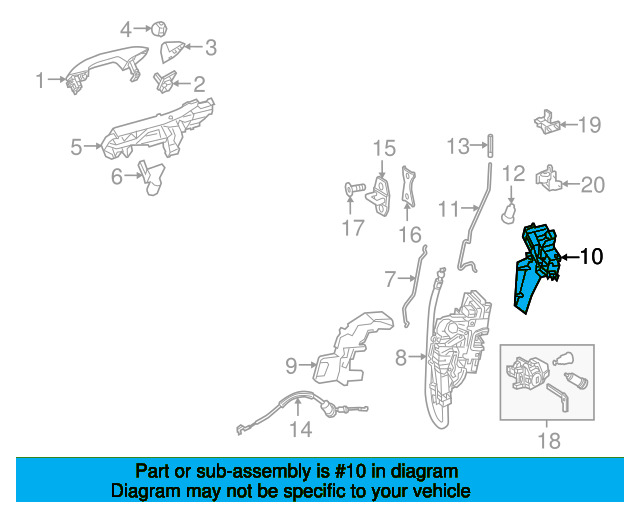 4
3
1
2
5
6
19
15
13
12
20
17
16
11
10
7
9
8
14
18

Part or sub-assembly is #10 in diagram
Diagram may not be specific to your vehicle