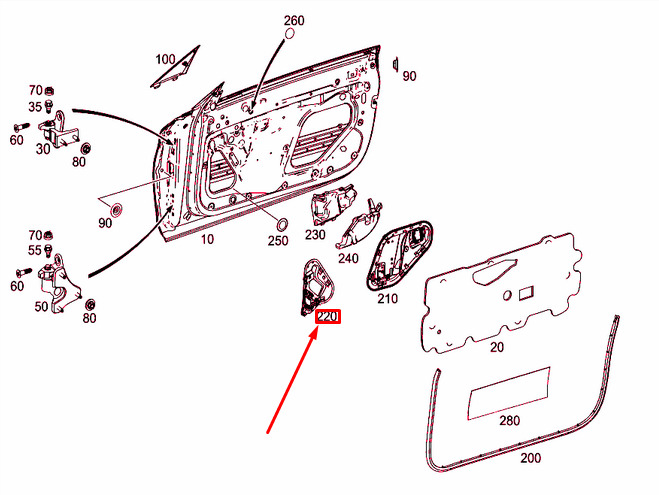 260
100
90
70
35
60
30
80
90
10
250
230
240
210
70
55
60
50
80
220
20
280
200