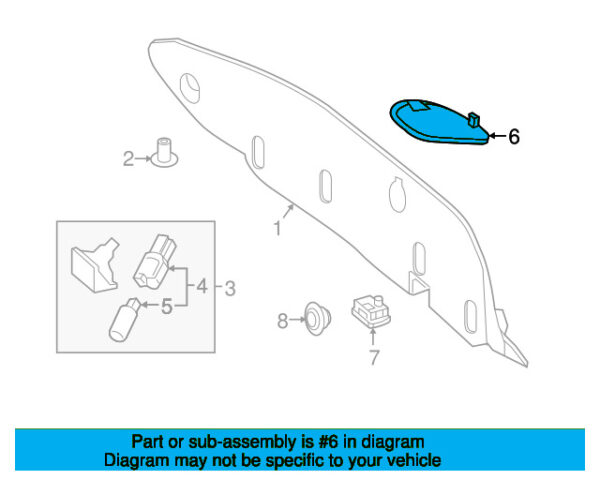 6
2
1
4
3
5
8
7

Part or sub-assembly is #6 in diagram
Diagram may not be specific to your vehicle