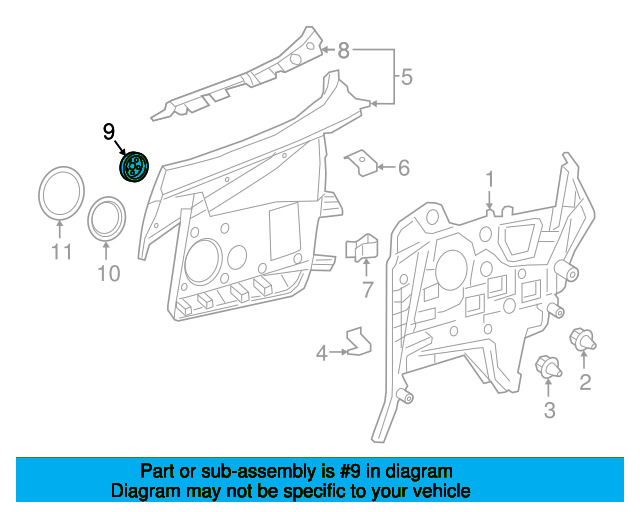 8
5
9
6
1
11
10
7
4
2
3

Part or sub-assembly is #9 in diagram
Diagram may not be specific to your vehicle