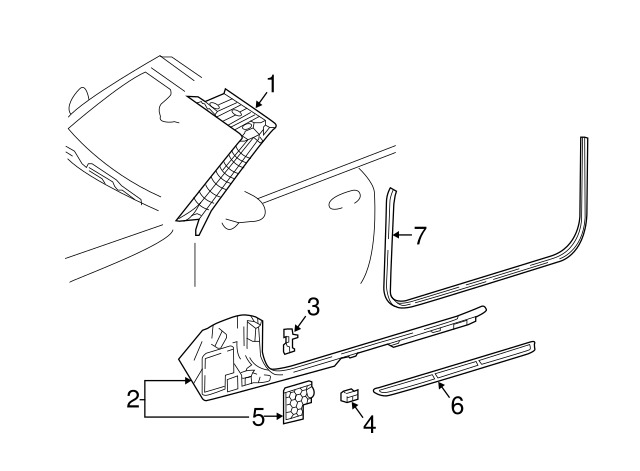 1
7
3
2
5
4
6