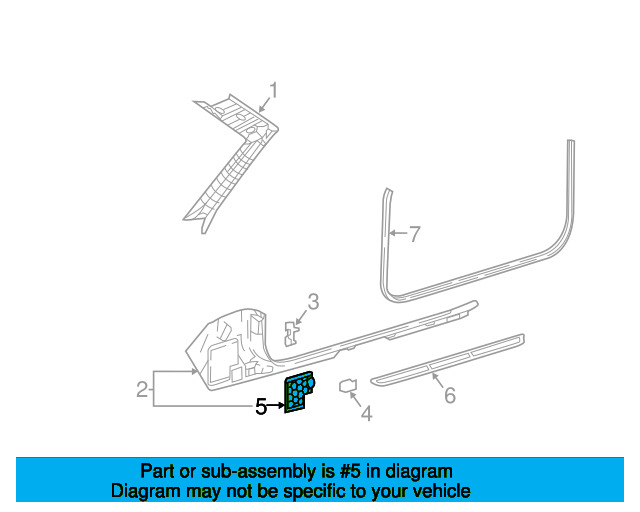 1

7

3

2

5

4

6

Part or sub-assembly is #5 in diagram
Diagram may not be specific to your vehicle