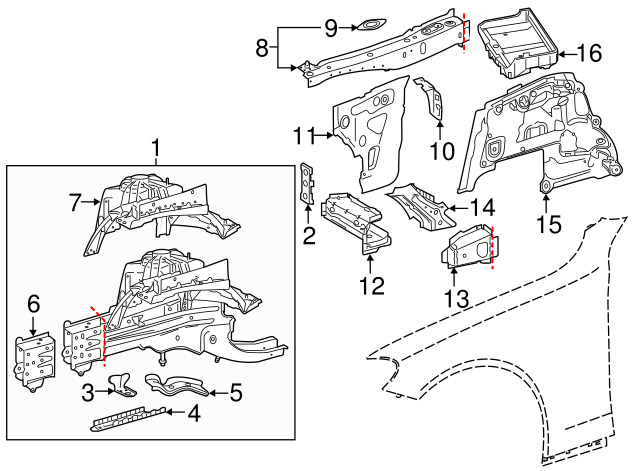 9
8
16
11
10
1
7
2
14
15
12
13
6
3
5
4