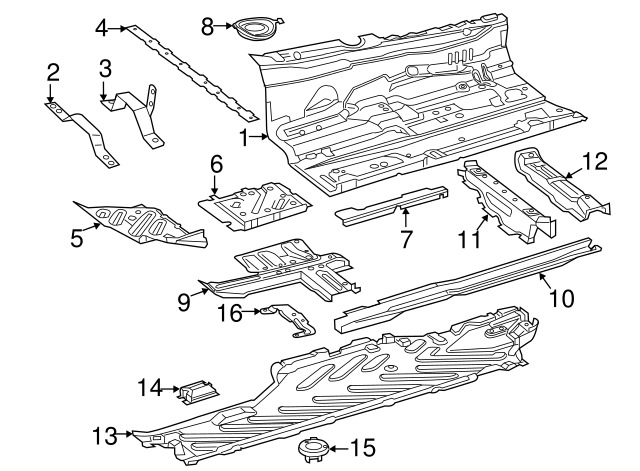 4
8
2
3
1
6
12
5
7
11
9
10
16
14
13
15