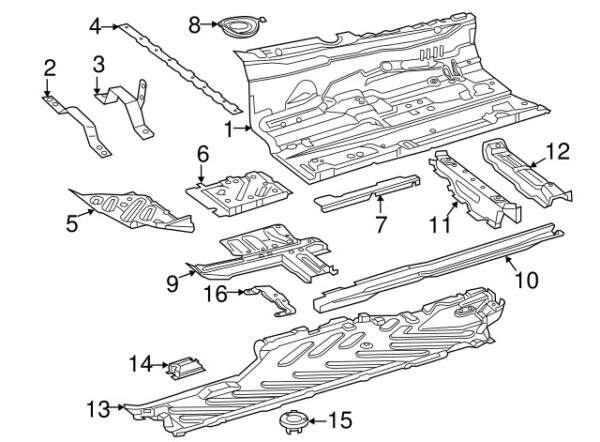 4
8
2
3
1
6
12
5
7
11
9
10
16
14
13
15