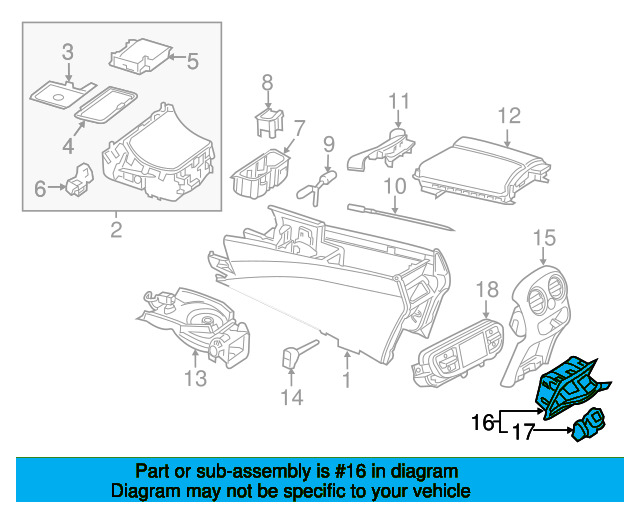 3
5
4
6
2
8
7
9
11
12
10
15
18
13
14
1
16
17

Part or sub-assembly is #16 in diagram
Diagram may not be specific to your vehicle