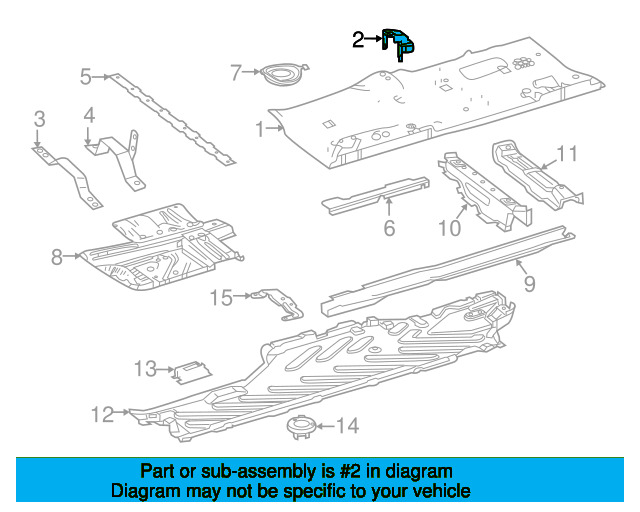 2
7
5
3
4
1
11
6
10
8
9
15
13
12
14

Part or sub-assembly is #2 in diagram
Diagram may not be specific to your vehicle