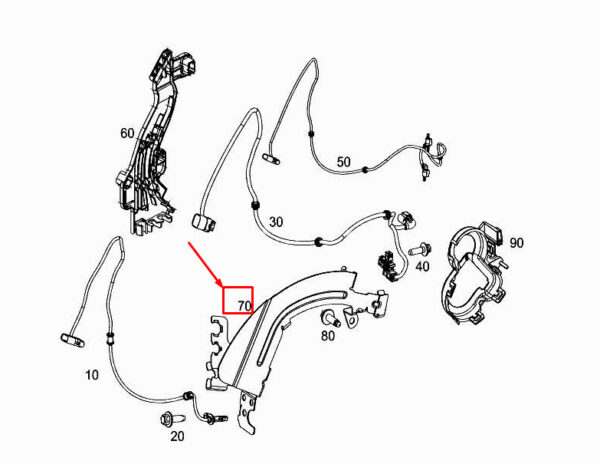 60
50
30
90
40
70
80
10
20