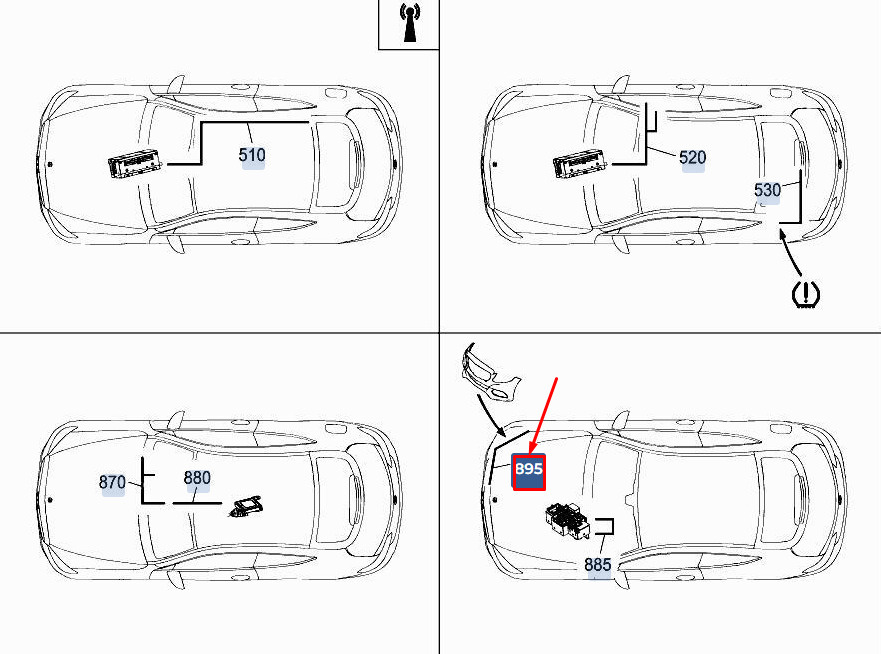 510

520

530

870

880

895

885