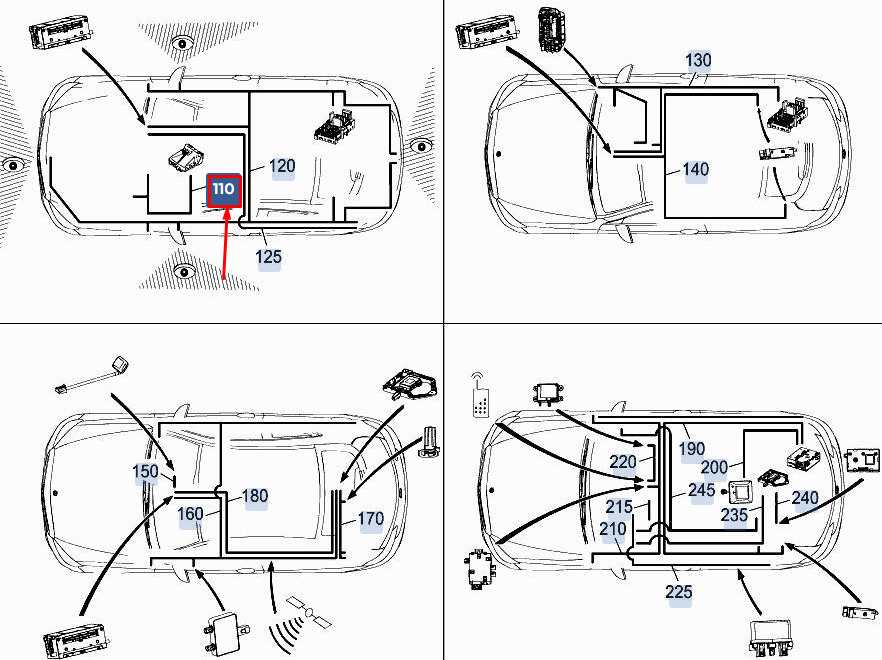 110
120
125
130
140
150
160
180
170
220
190
200
245
215
235
240
210
225