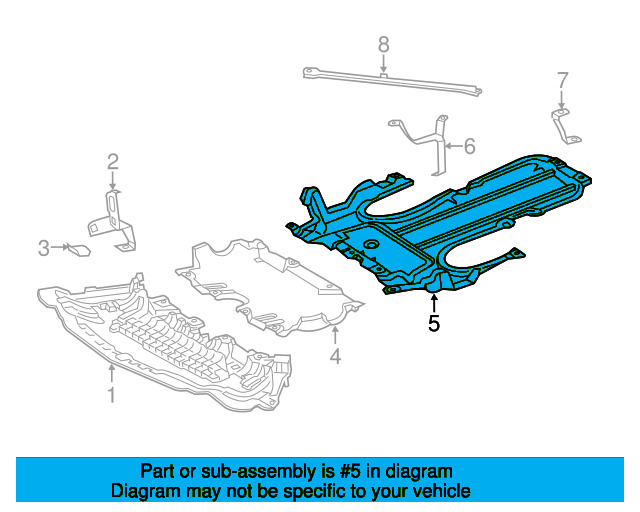 8
7
6
2
3
5
4
1

Part or sub-assembly is #5 in diagram
Diagram may not be specific to your vehicle