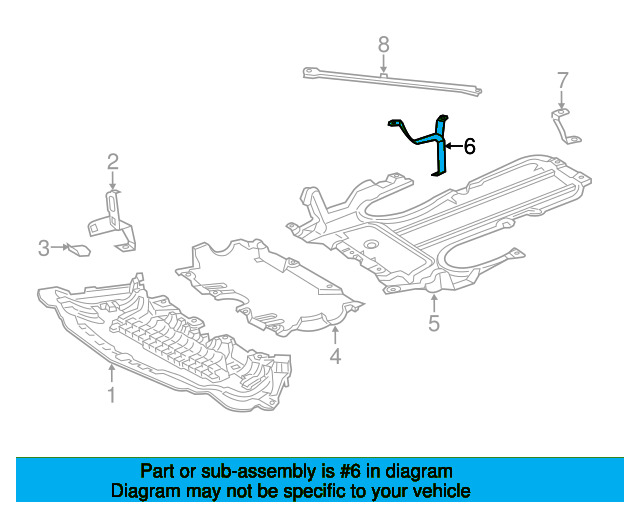 8
7
6
2
3
5
4
1

Part or sub-assembly is #6 in diagram
Diagram may not be specific to your vehicle