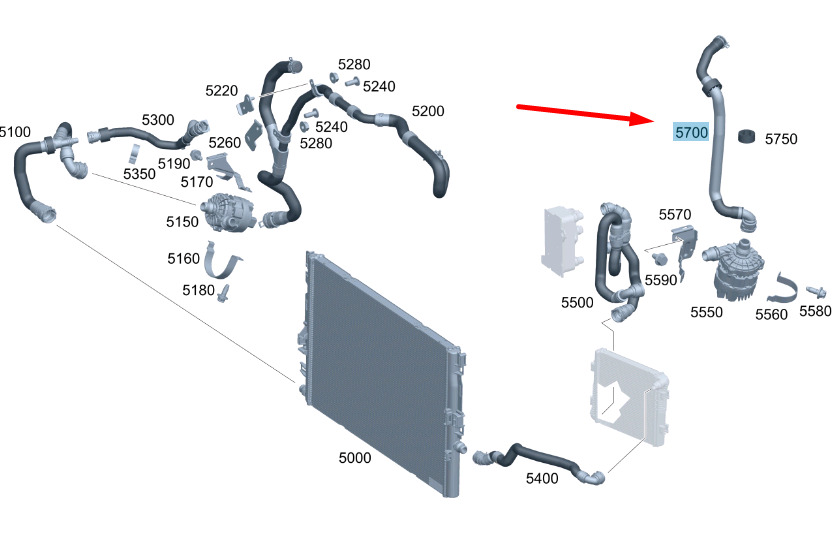 5100
5300
5350
5190
5170
5150
5160
5180
5220
5260
5280
5240
5240
5280
5200
5000
5400
5700
5750
5570
5590
5500
5550
5560
5580