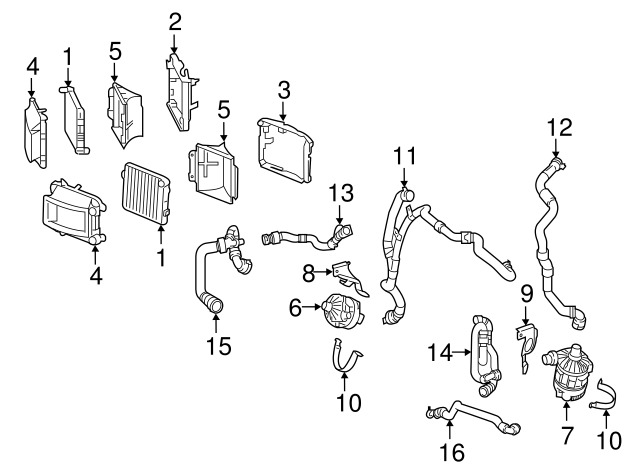 4
1
5
2
5
3
12
11
13
4
1
8
9
6
15
14
10
7
10
16