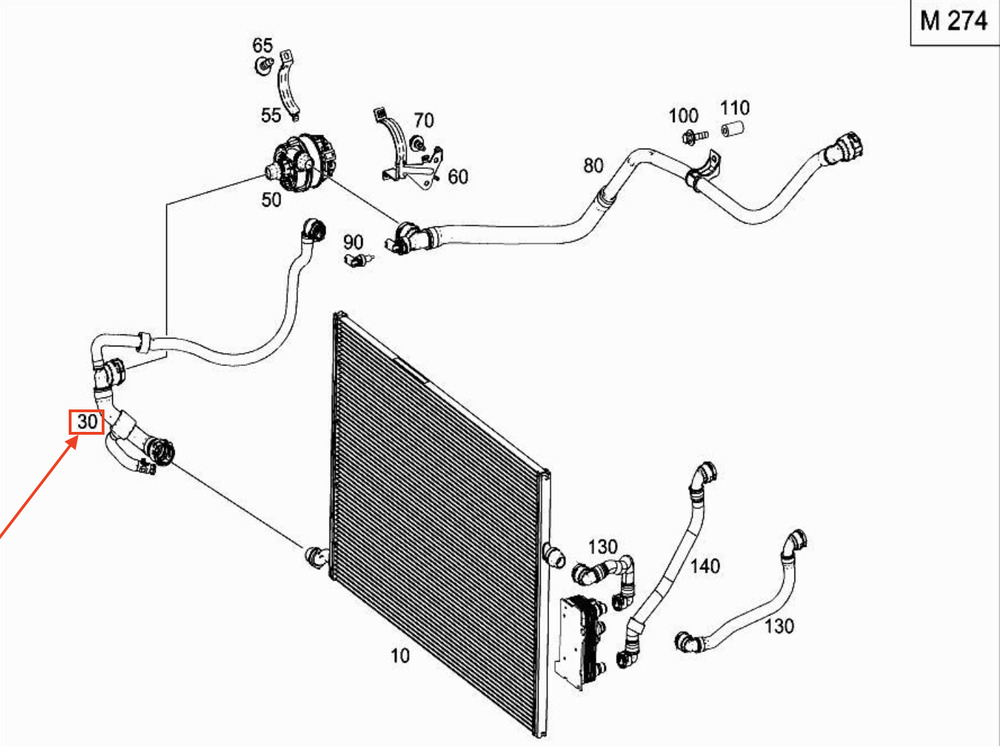 M 274

65

55

70

100 110

60

80

50

90

30

130

140

130

10