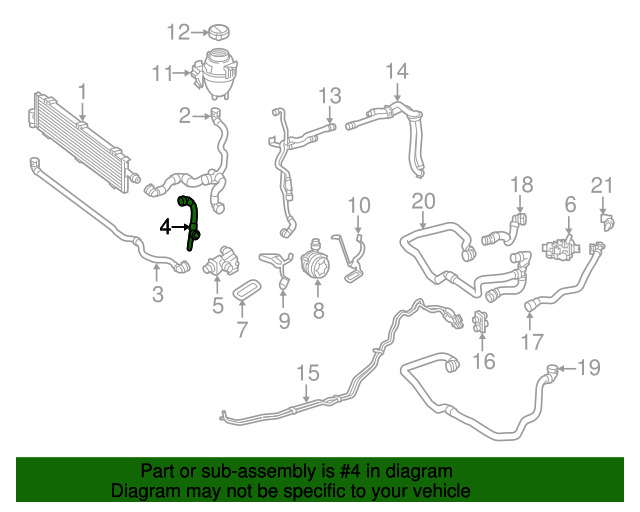 12
11
1
2
13
14
4
3
5
7
9
8
10
20
18
6
21
17
16
15
19

Part or sub-assembly is #4 in diagram
Diagram may not be specific to your vehicle