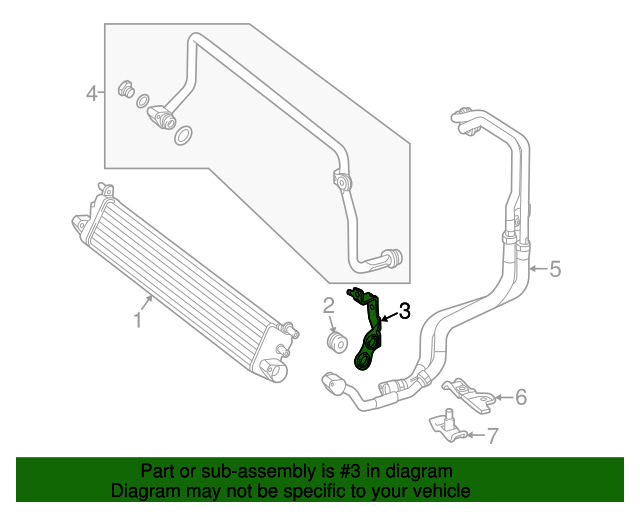 4
1
2
3
5
6
7

Part or sub-assembly is #3 in diagram
Diagram may not be specific to your vehicle