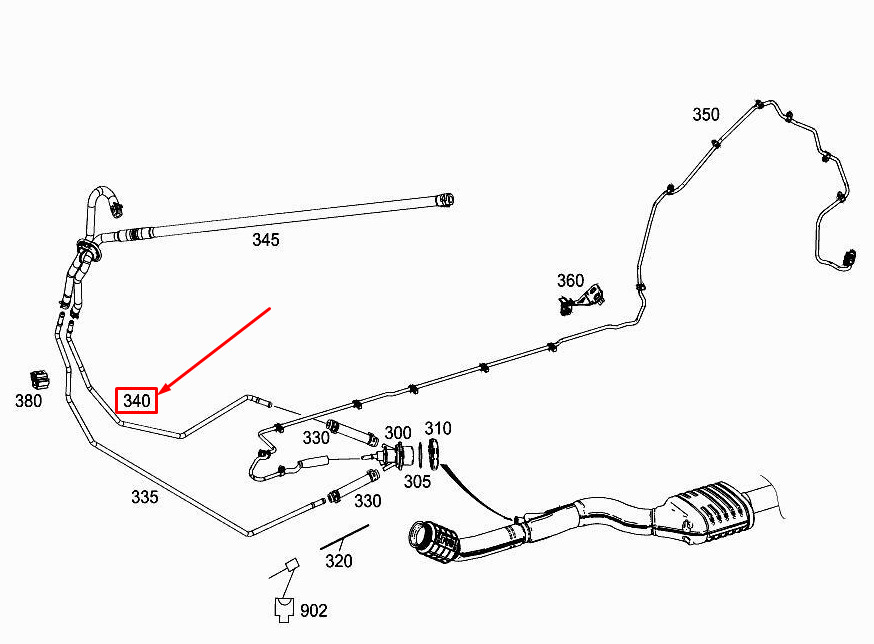 350

345

360

380

340

330

300

310

305

335

330

320

902