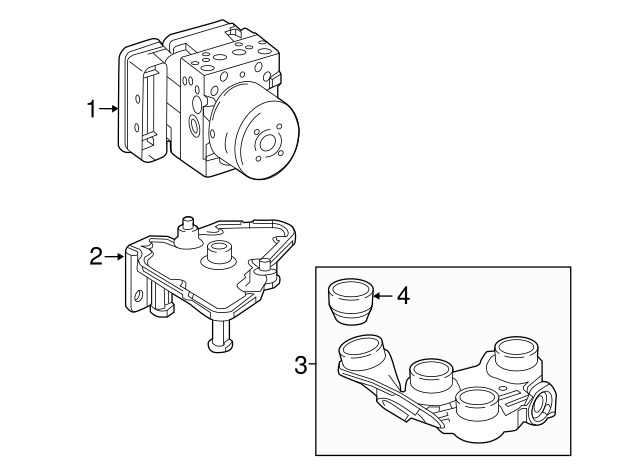 1
2
4
3