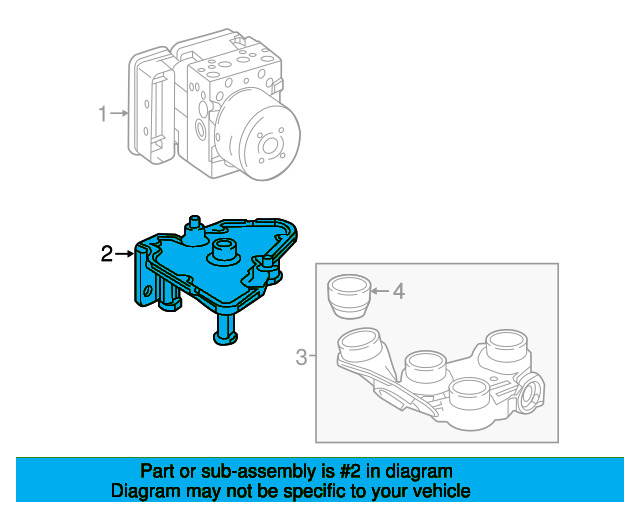 1
2
4
3
Part or sub-assembly is #2 in diagram
Diagram may not be specific to your vehicle