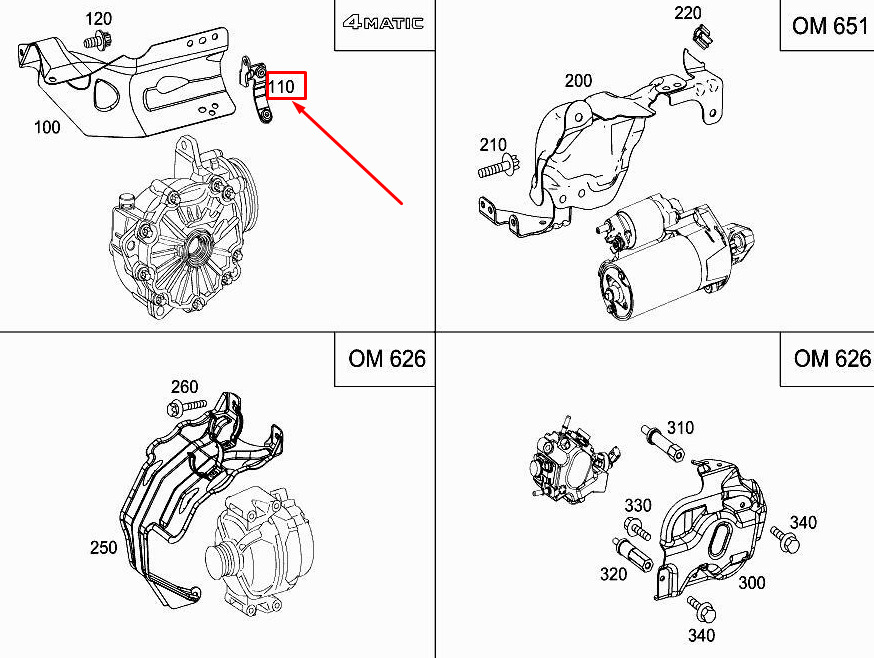 120

4MATIC

110

100

220

OM 651

200

210

OM 626

260

250

OM 626

310

330

340

320

300

340